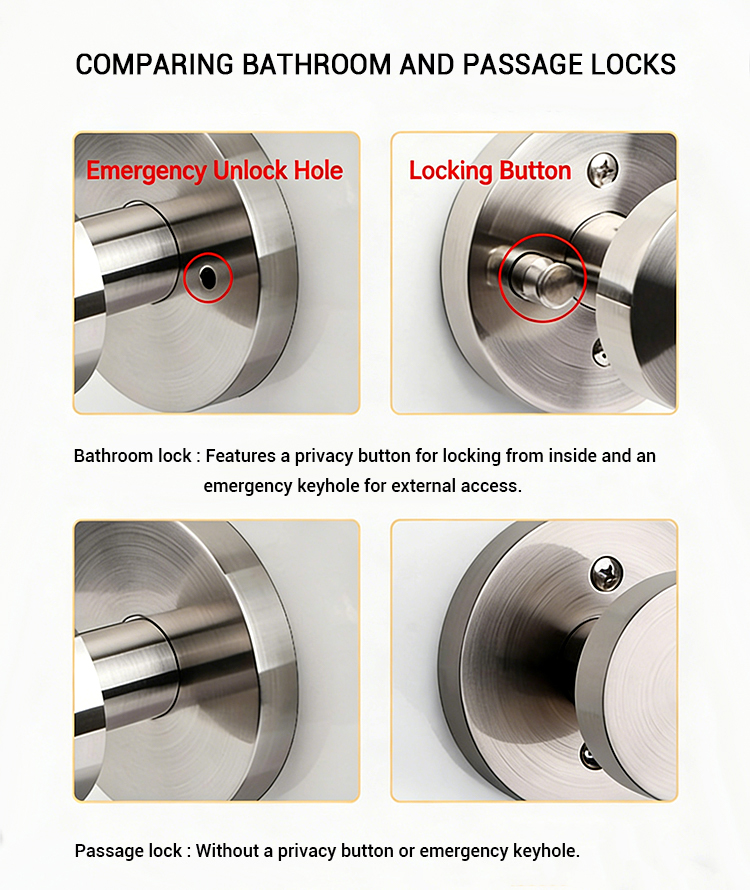 COMPARING BATHROOM AND PASSAGE LOCKS

Emergency Unlock Hole

Locking Button

Bathroom lock : Features a privacy button for locking from inside and an emergency keyhole for external access.

Passage lock : Without a privacy button or emergency keyhole.