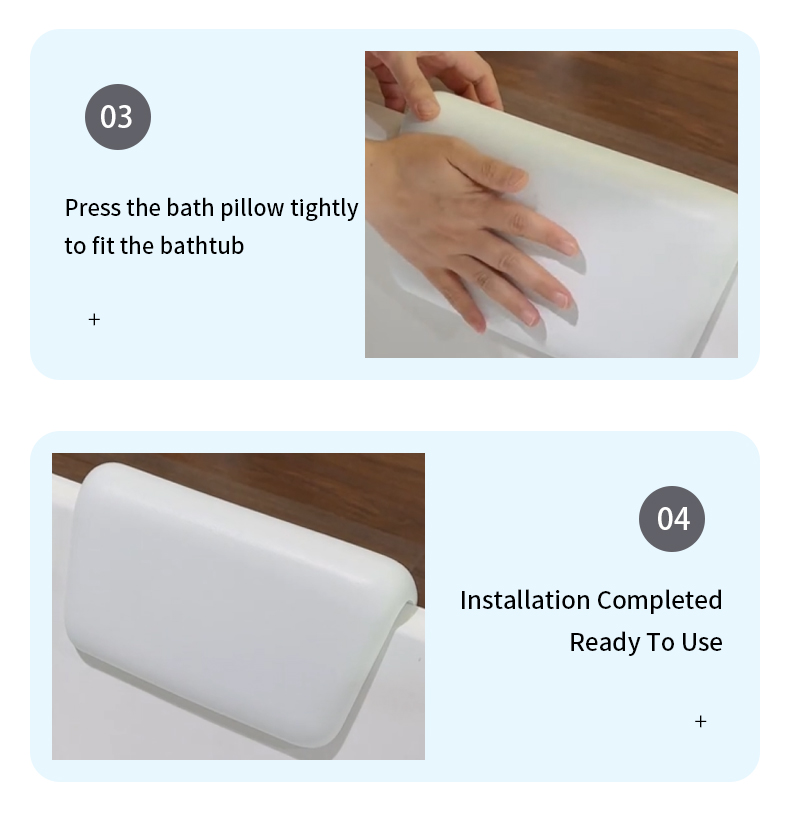 03

Press the bath pillow tightly to fit the bathtub

+

04

Installation Completed
Ready To Use

+