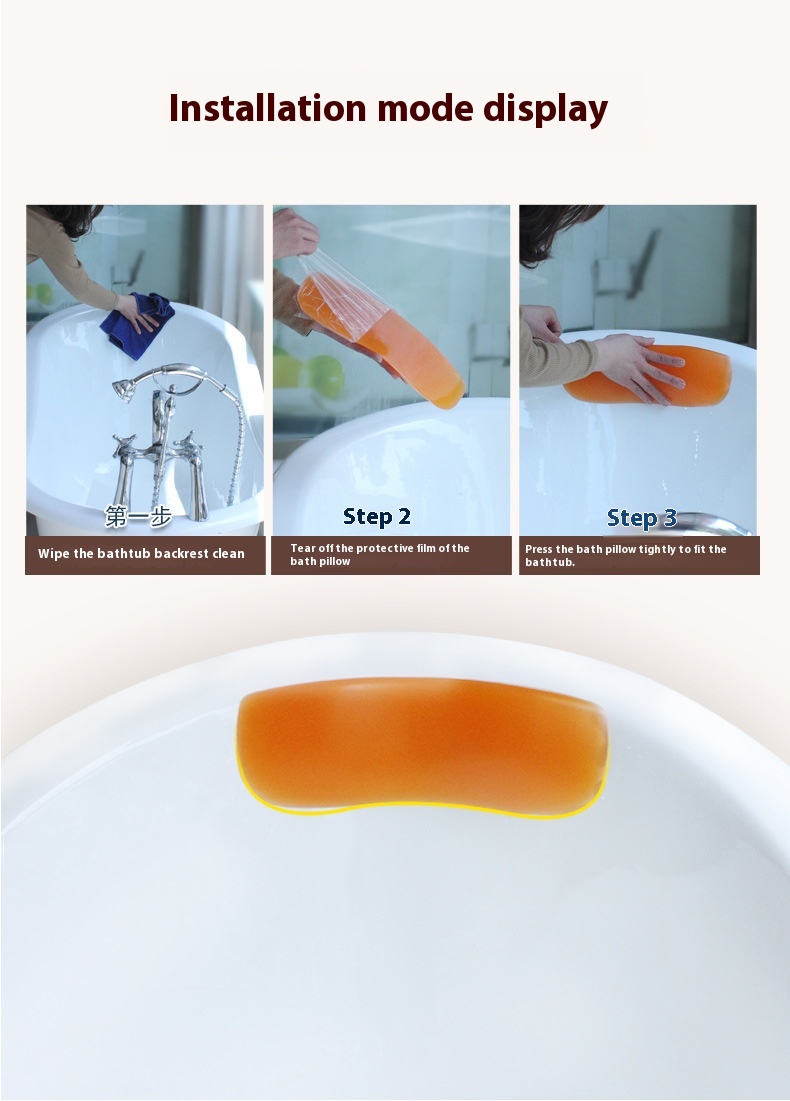 Installation mode display

第一步

Wipe the bathtub backrest clean

Step 2

Tear off the protective film of the bath pillow

Step 3

Press the bath pillow tightly to fit the bathtub.