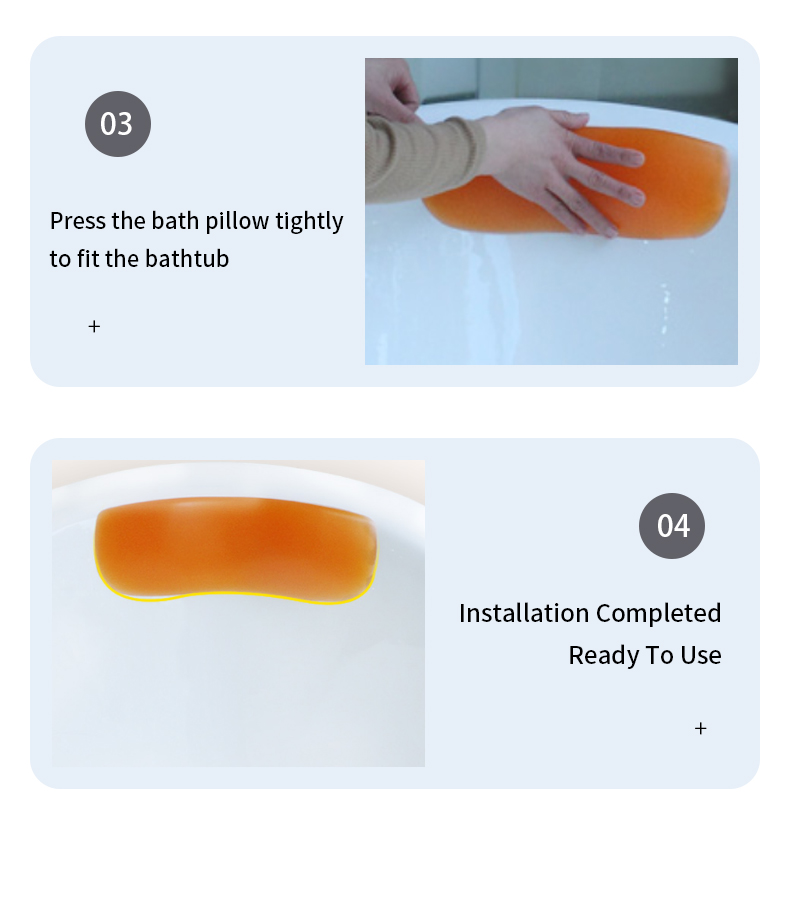 03

Press the bath pillow tightly to fit the bathtub

+

04

Installation Completed
Ready To Use

+