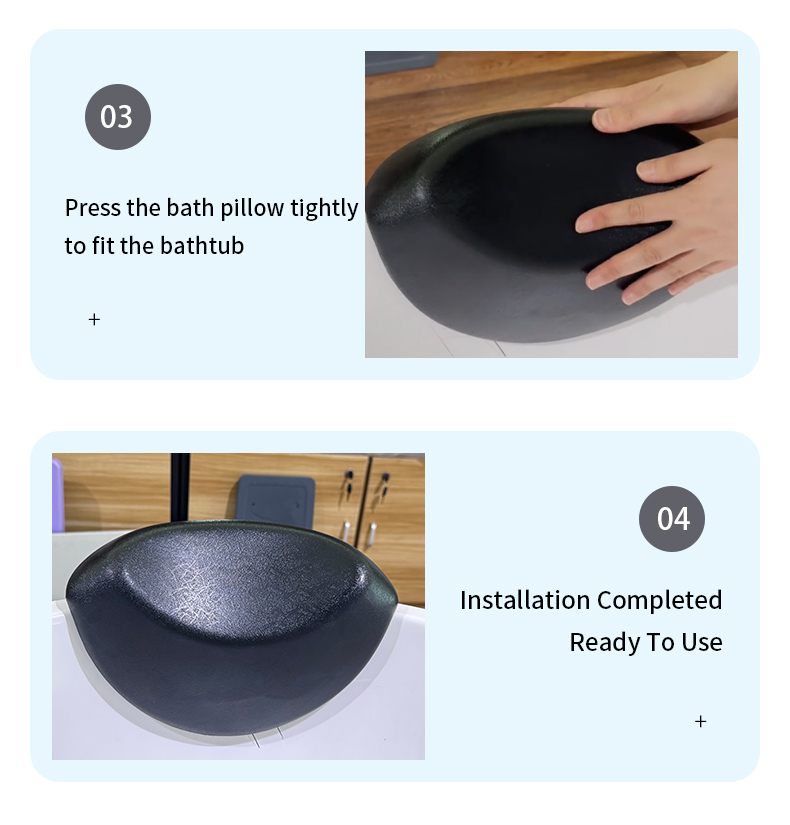 03

Press the bath pillow tightly to fit the bathtub

+

04

Installation Completed
Ready To Use

+