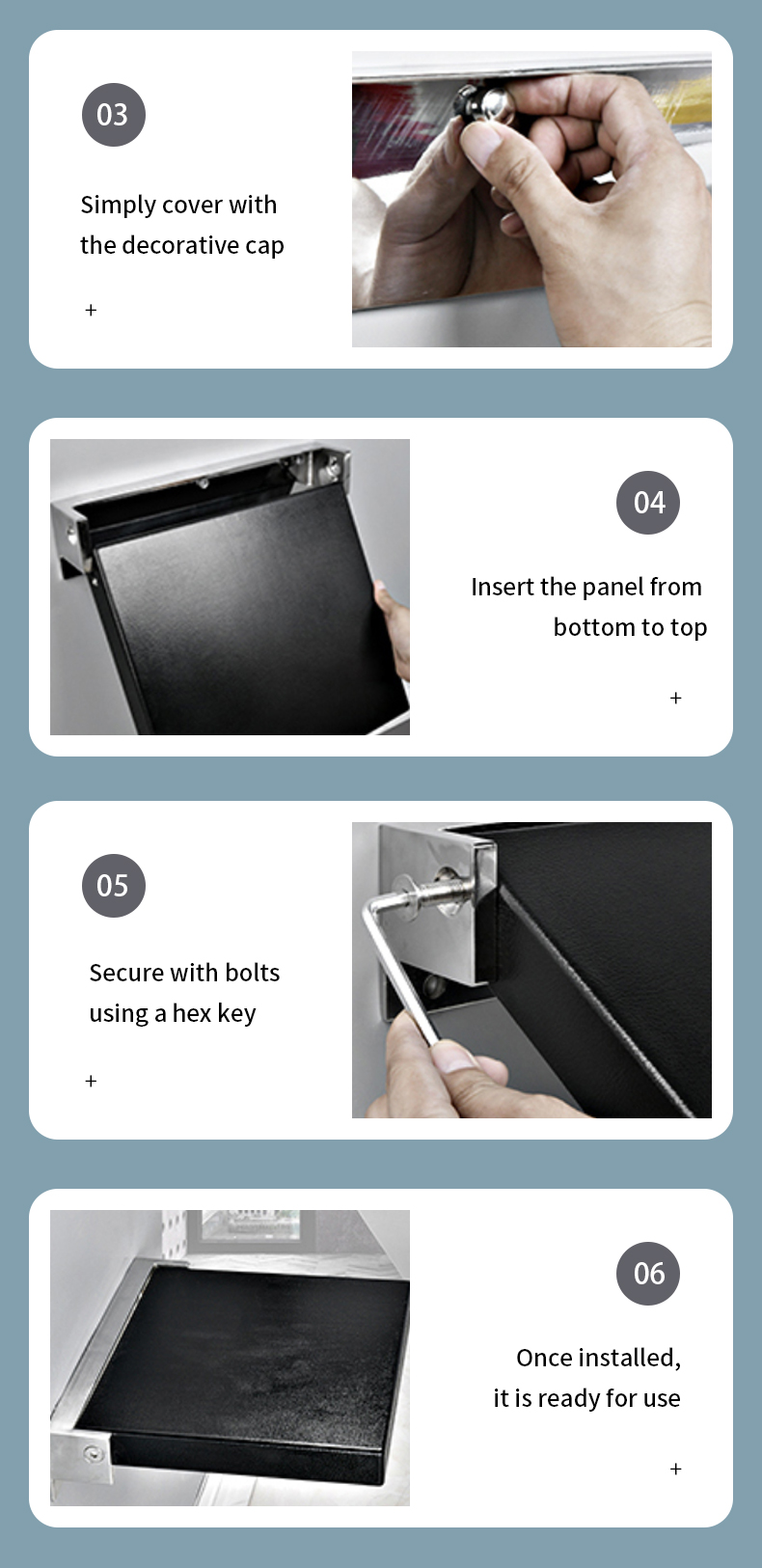 03

Simply cover with the decorative cap

+

04

Insert the panel from bottom to top

+

05

Secure with bolts using a hex key

+

06

Once installed, it is ready for use

+