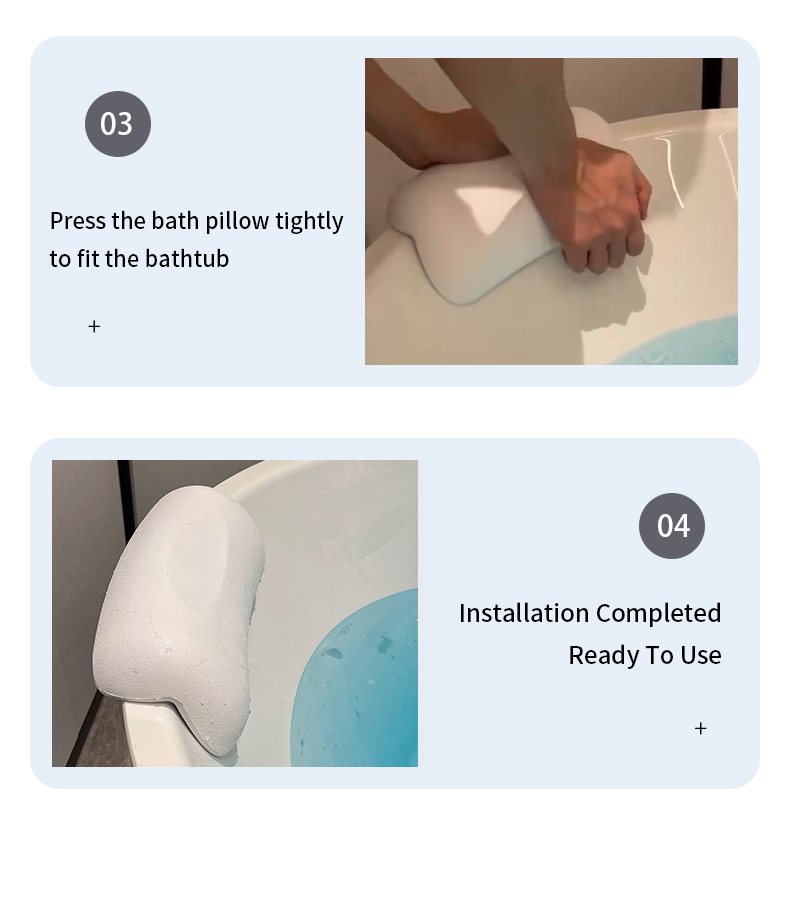 03

Press the bath pillow tightly to fit the bathtub

+

04

Installation Completed
Ready To Use

+