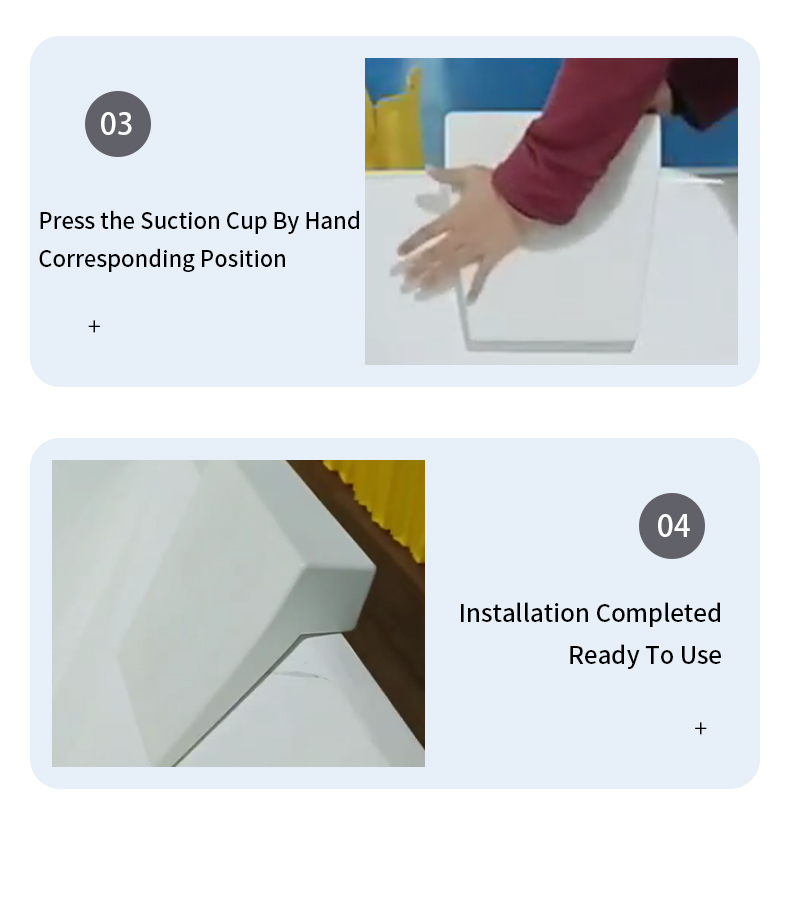 03

Press the Suction Cup By Hand Corresponding Position

+

04

Installation Completed Ready To Use

+