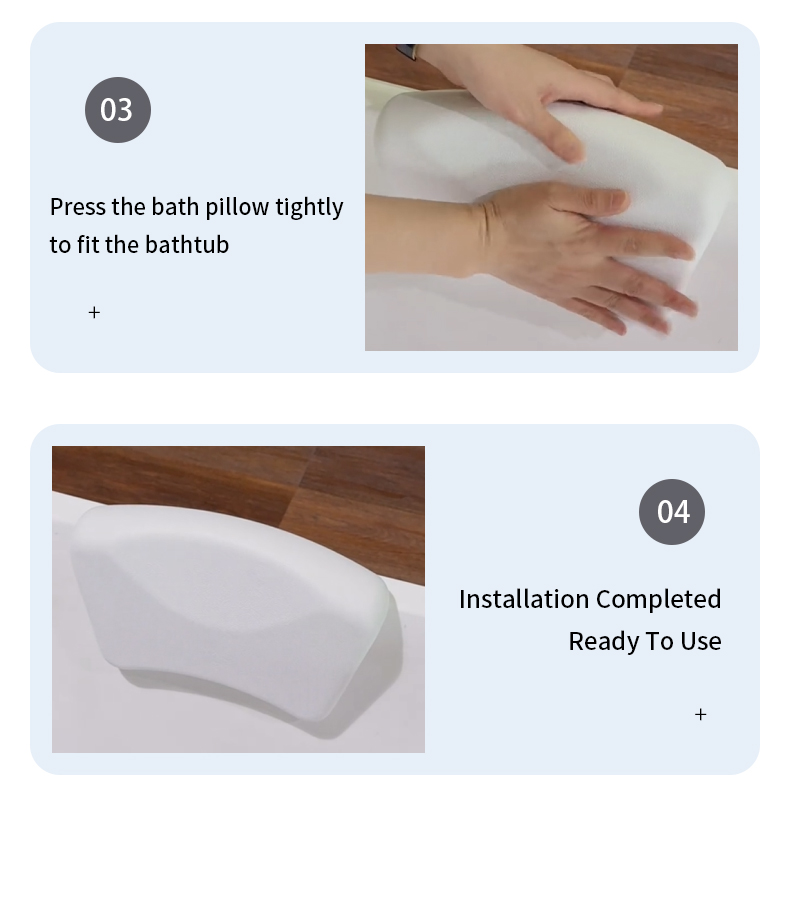 03

Press the bath pillow tightly to fit the bathtub

+

04

Installation Completed
Ready To Use

+