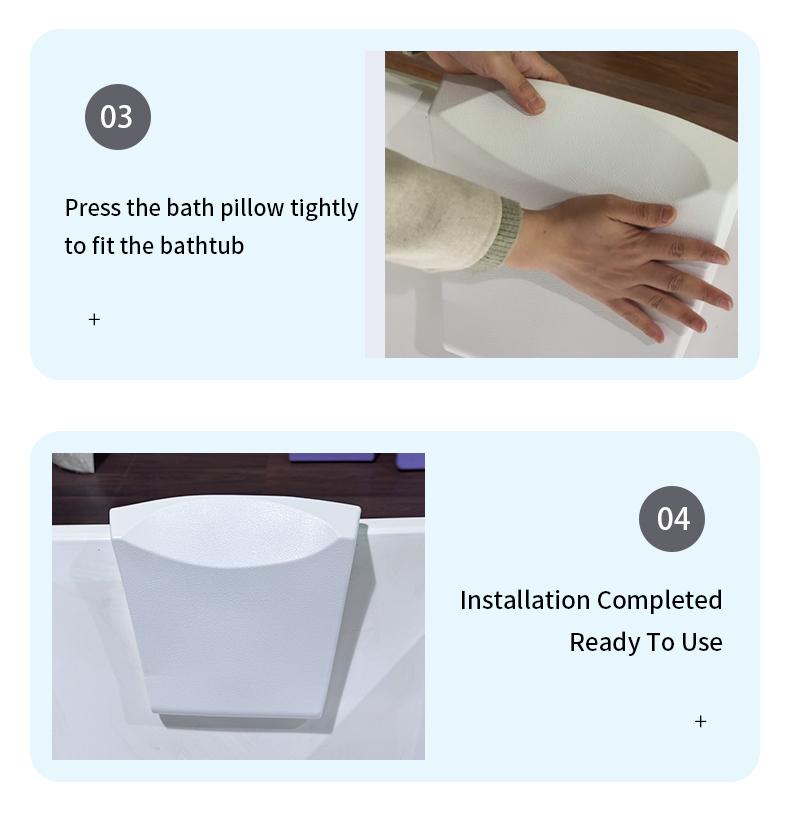 03

Press the bath pillow tightly to fit the bathtub

+

04

Installation Completed
Ready To Use

+