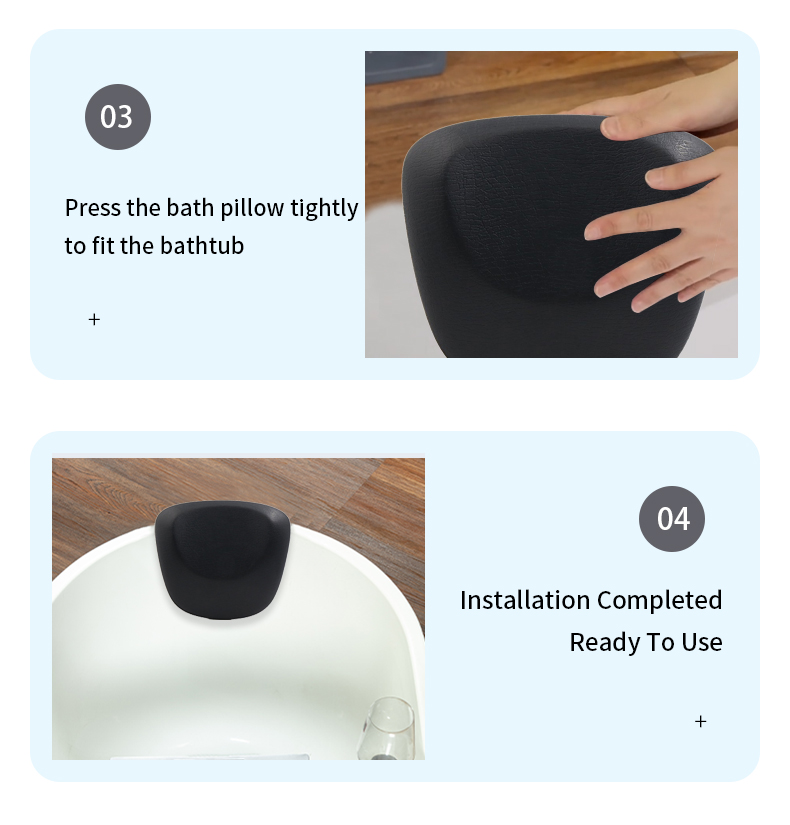 03

Press the bath pillow tightly to fit the bathtub

+

04

Installation Completed
Ready To Use

+