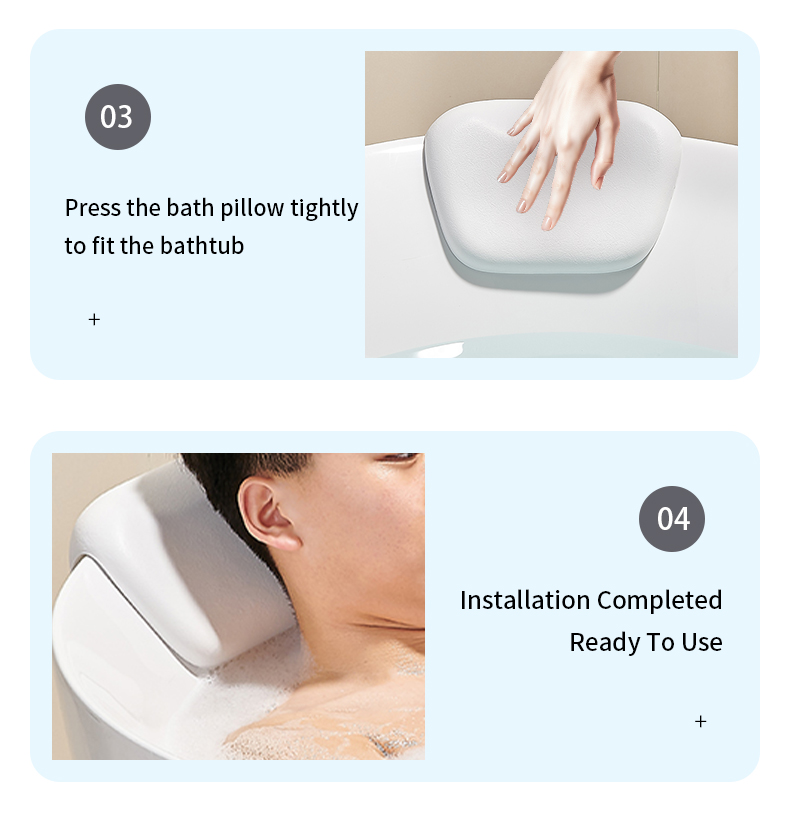 03

Press the bath pillow tightly to fit the bathtub

+

04

Installation Completed
Ready To Use

+