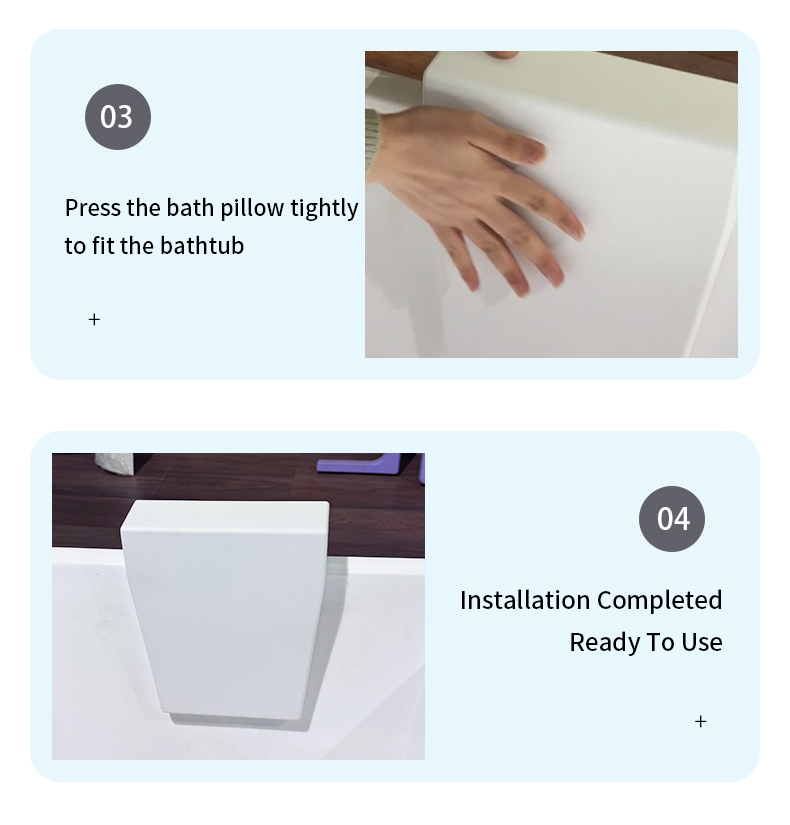 03

Press the bath pillow tightly to fit the bathtub

+

04

Installation Completed
Ready To Use

+