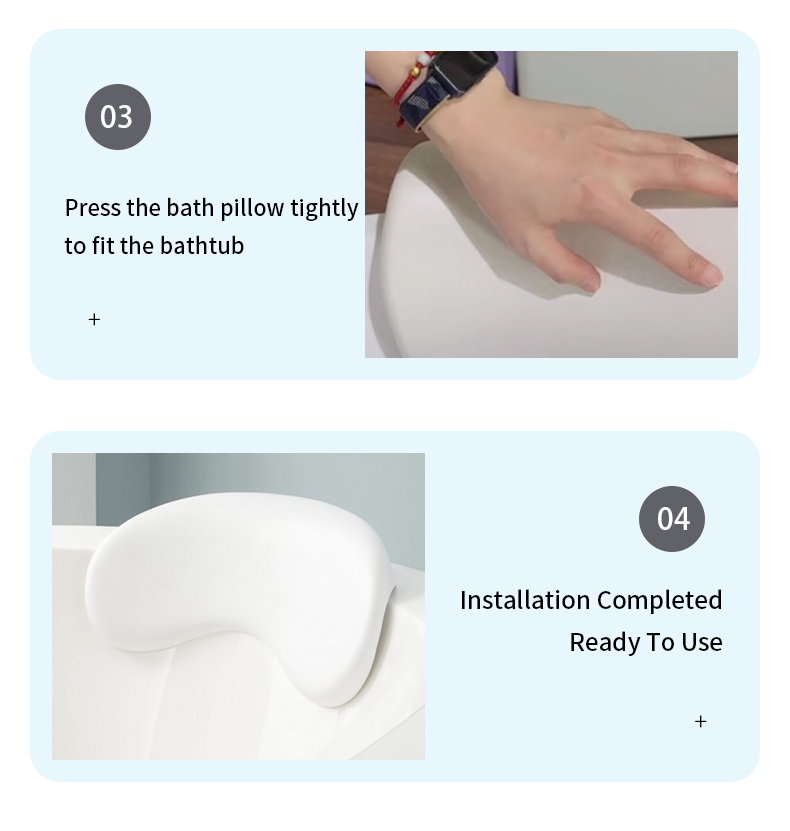 03

Press the bath pillow tightly to fit the bathtub

+

04

Installation Completed Ready To Use

+