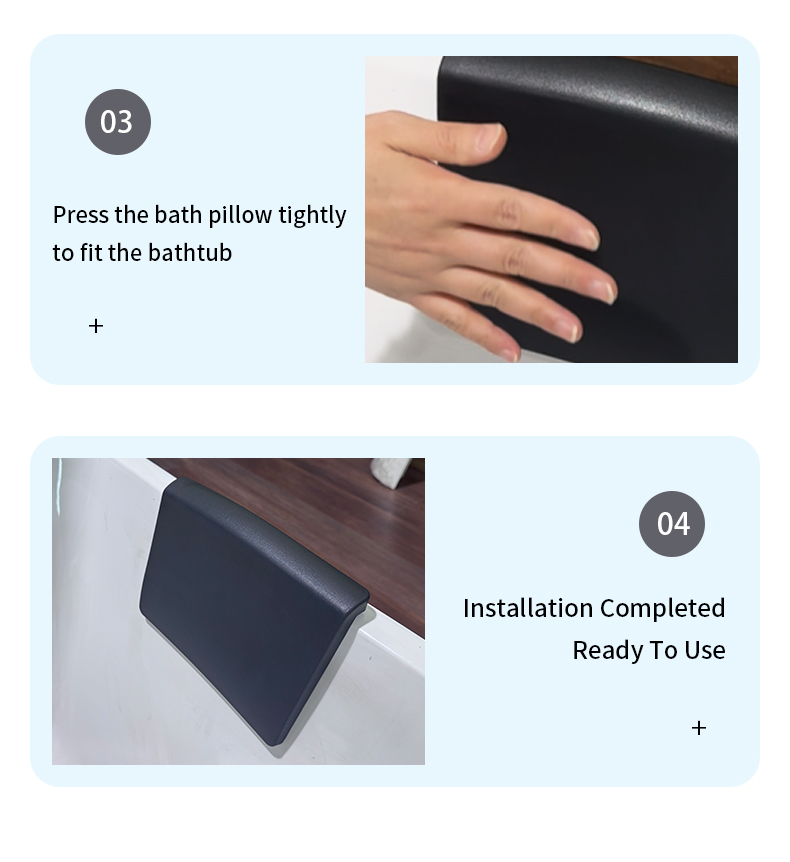 03

Press the bath pillow tightly to fit the bathtub

+

04

Installation Completed
Ready To Use

+